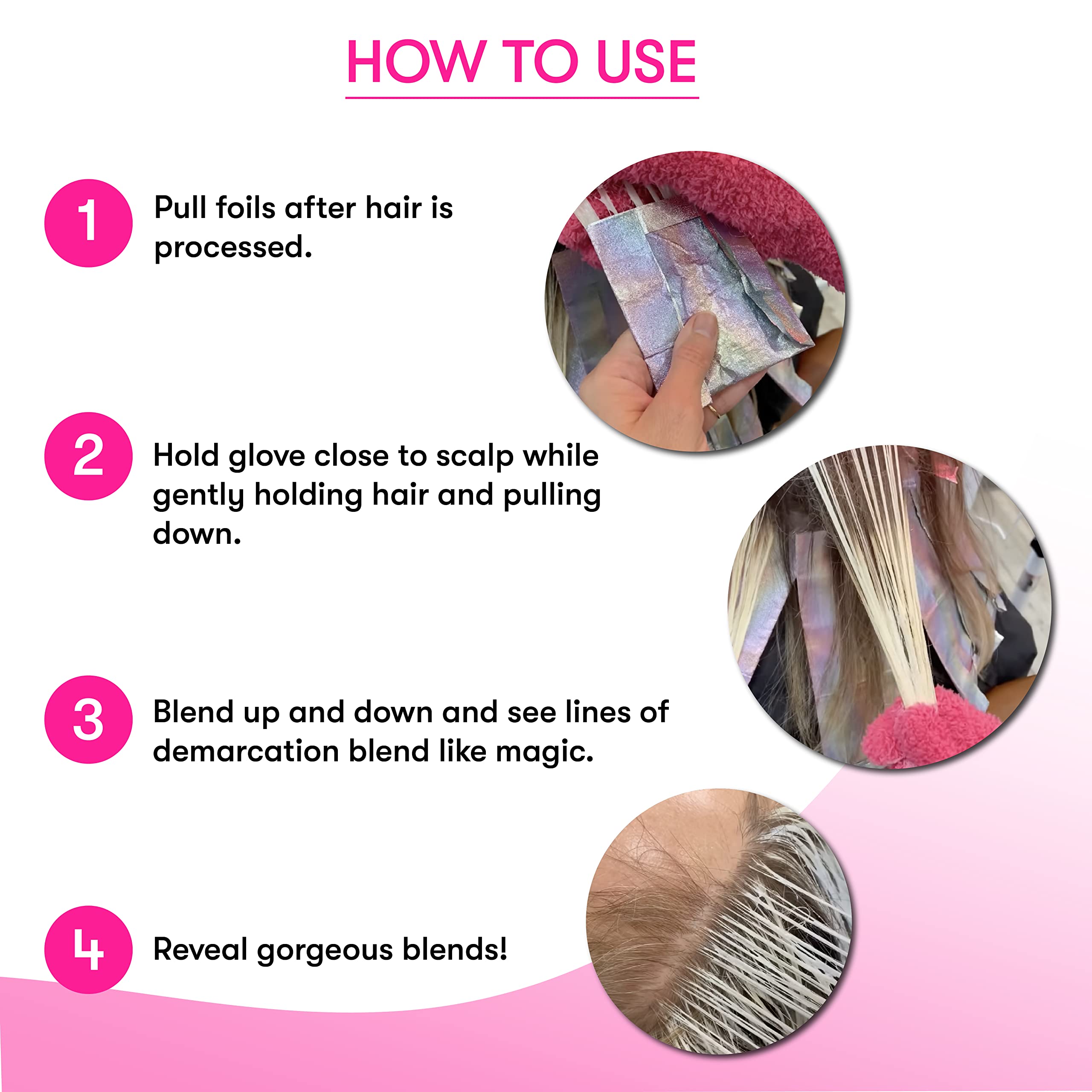 HOW TO USE

1 Pull foils after hair is processed.

2 Hold glove close to scalp while gently holding hair and pulling down.

3 Blend up and down and see lines of demarcation blend like magic.

4 Reveal gorgeous blends!